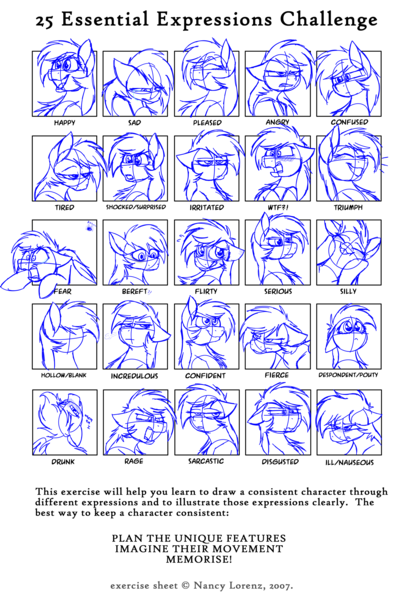 25 Essential Expressions Challenge

HAPPY
SAD
PLEASED
ANGRY
CONFUSED

TIRED
SHOCKED/SURPRISED
IRRITATED
WTF?!
TRIUMPH

FEAR
BEREFT
FLIRTY
SERIOUS
SILLY

HOLLOW/BLANK
INCREDULOUS
CONFIDENT
FIERCE
DESPONDENT/POUTY

DRUNK
RAGE
SARCASTIC
DISGUSTED
ILL/NAUSEOUS

This exercise will help you learn to draw a consistent character through different expressions and to illustrate those expressions clearly. The best way to keep a character consistent:

PLAN THE UNIQUE FEATURES
IMAGINE THEIR MOVEMENT
MEMORISE!

exercise sheet © Nancy Lorenz, 2007.